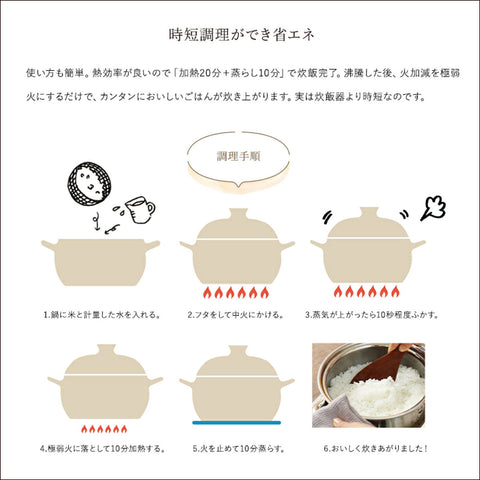 時短調理ができ省エネ

使い方も簡単。熱効率が良いので「加熱20分＋蒸らし10分」で炊飯完了。沸騰した後、火加減を極弱火にするだけで、カンタンにおいしいごはんが炊き上がります。実は炊飯器より時短なのです。

調理手順

1.鍋に米と計量した水を入れる。

2.フタをして中火にかける。

3.蒸気が上がったら10秒程度ふかす。

4.極弱火に落として10分加熱する。

5.火を止めて10分蒸らす。

6.おいしく炊きあがりました！